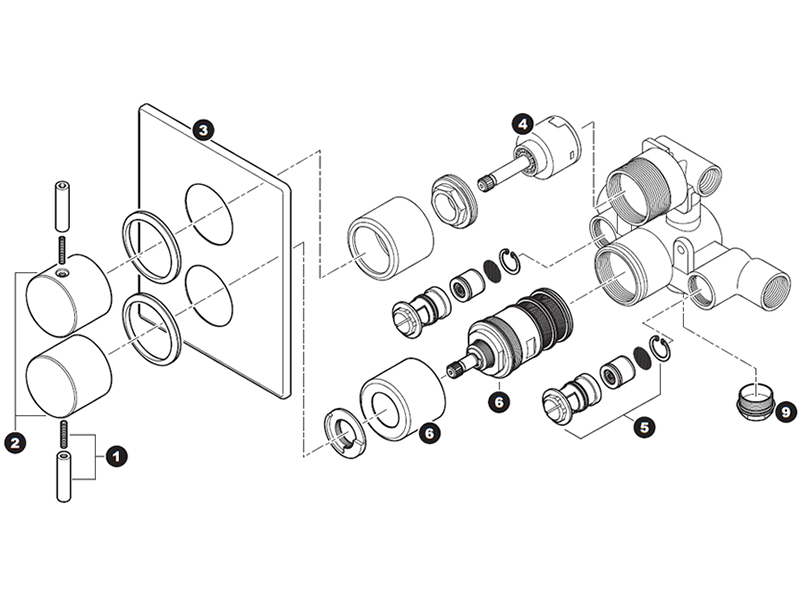 3
4
2
1
6
6
5
9