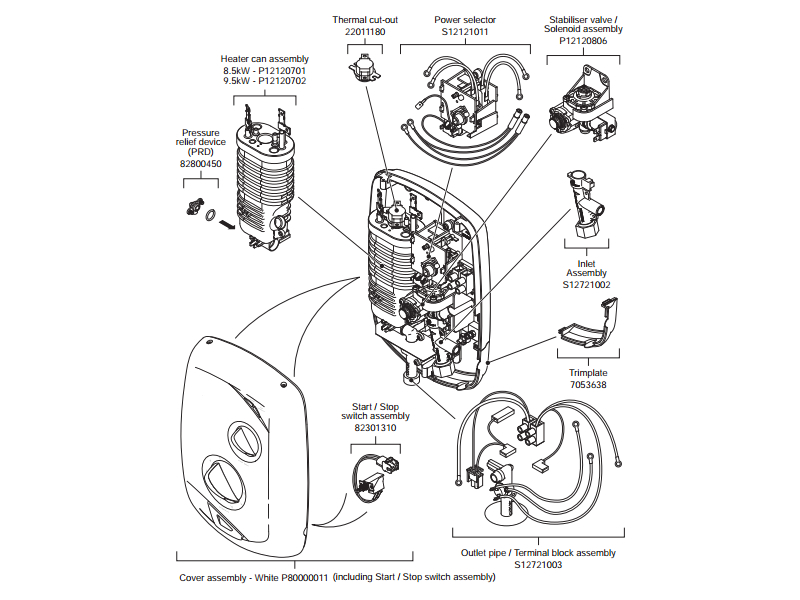 Thermal cut-out
22011180

Power selector
S12121011

Stabiliser valve /
Solenoid assembly
P12120806

Heater can assembly
8.5kW - P12120701
9.5kW - P12120702

Pressure
relief device
(PRD)
82800450

Inlet
Assembly
S12721002

Trimplate
7053638

Start / Stop
switch assembly
82301310

Outlet pipe / Terminal block assembly
S12721003

Cover assembly - White P80000011 (including Start / Stop switch assembly)