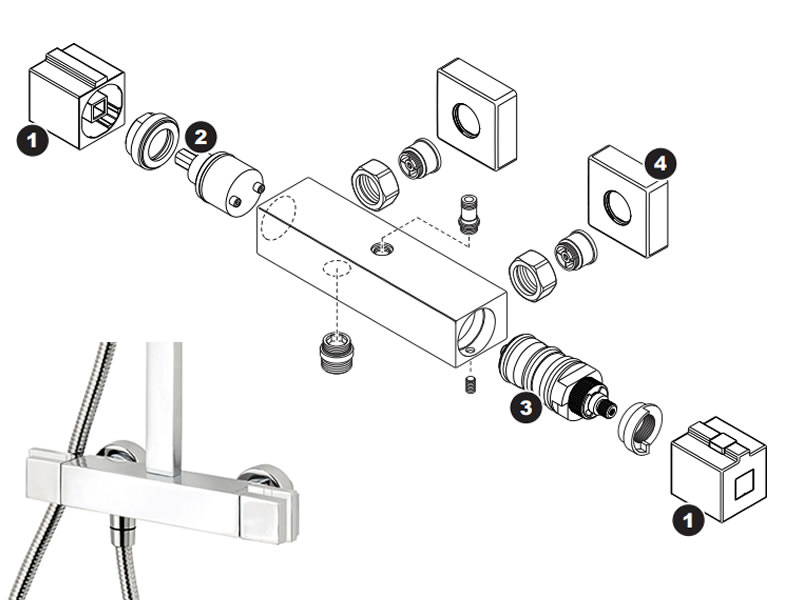 1
2
4
3
1