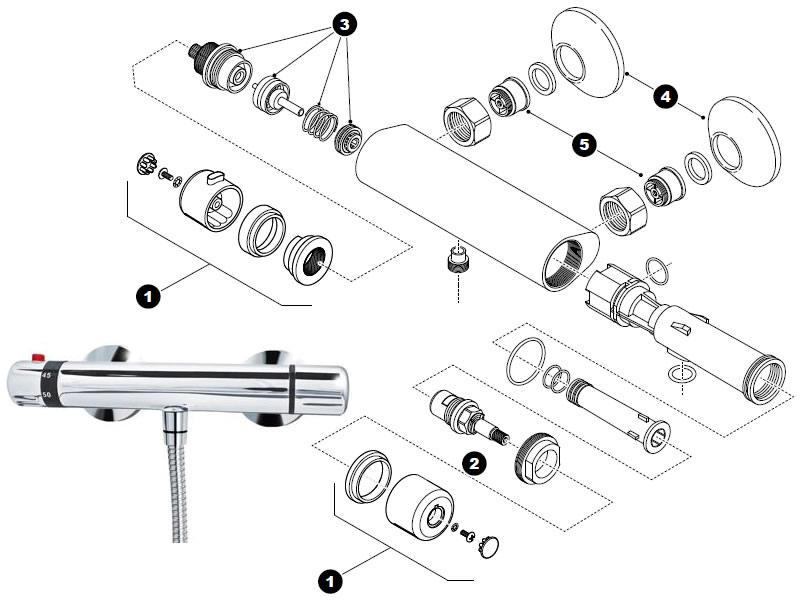 3
4
5
1
45
50
2
1