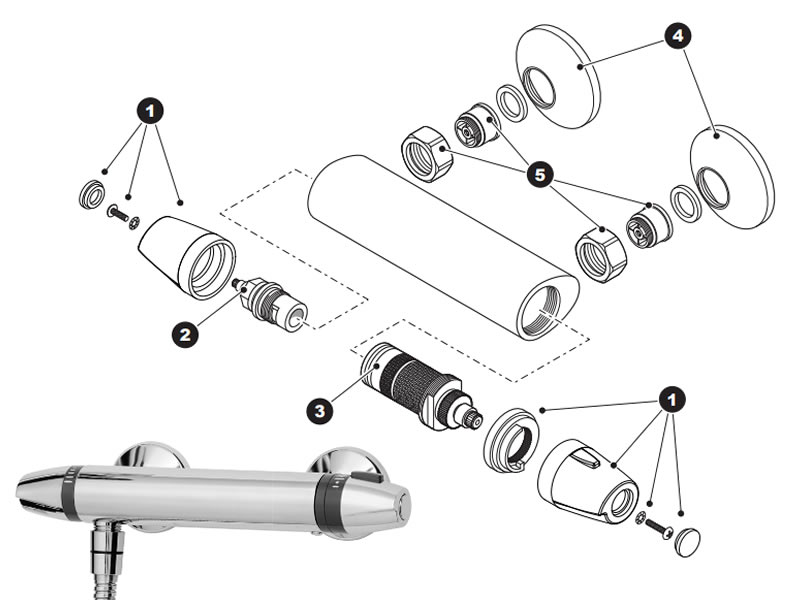 4
1
5
2
3
1