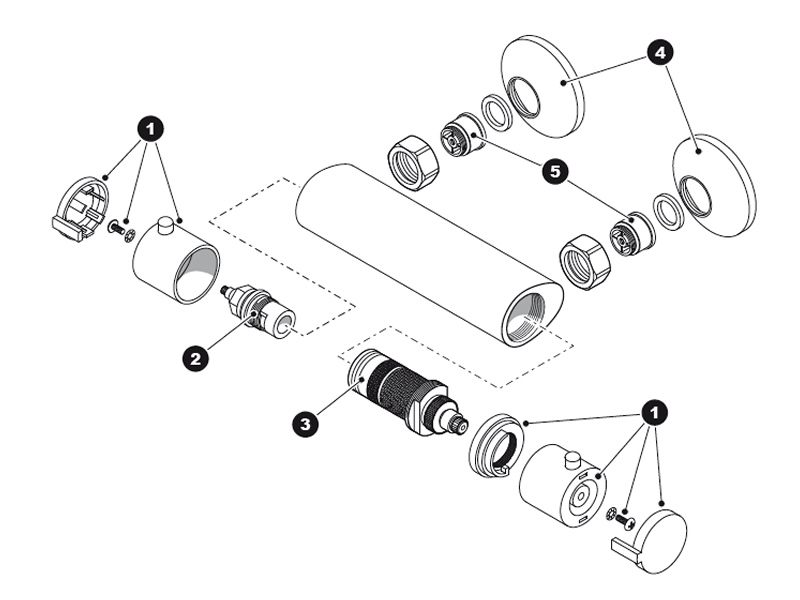 4
1
5
2
3
1