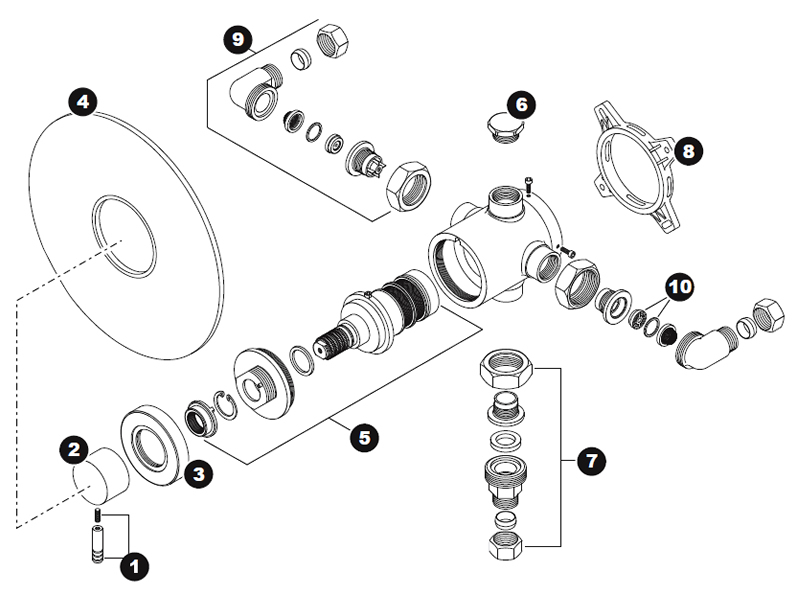 9
4
6
8
10
5
7
2
3
1