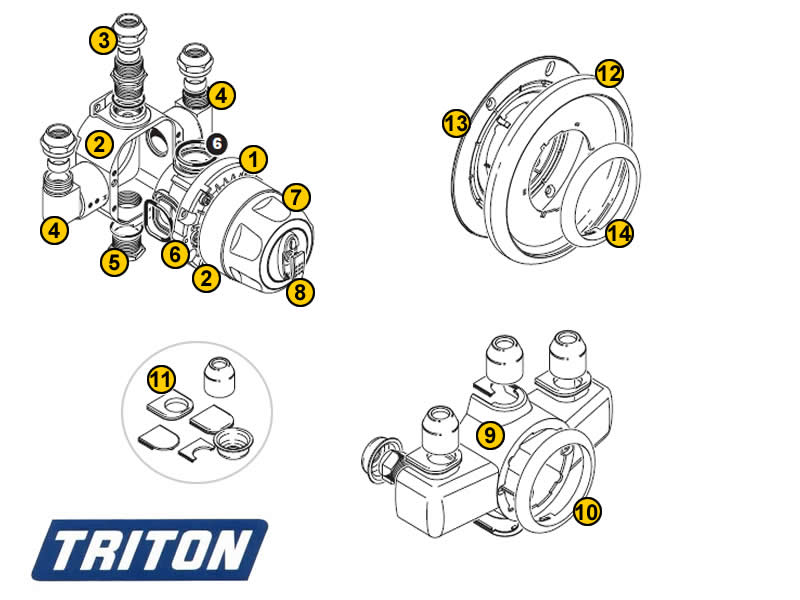 3
4
2
6
1
7
4
5
6
2
8
12
13
14
11
9
10
TRITON