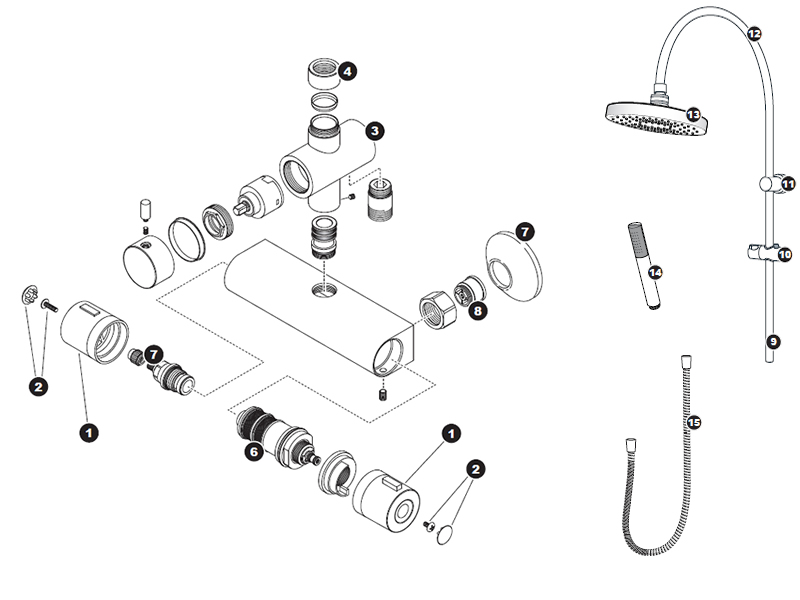 4
3
7
8
2
1
7
6
1
2
12
13
11
10
14
9
15