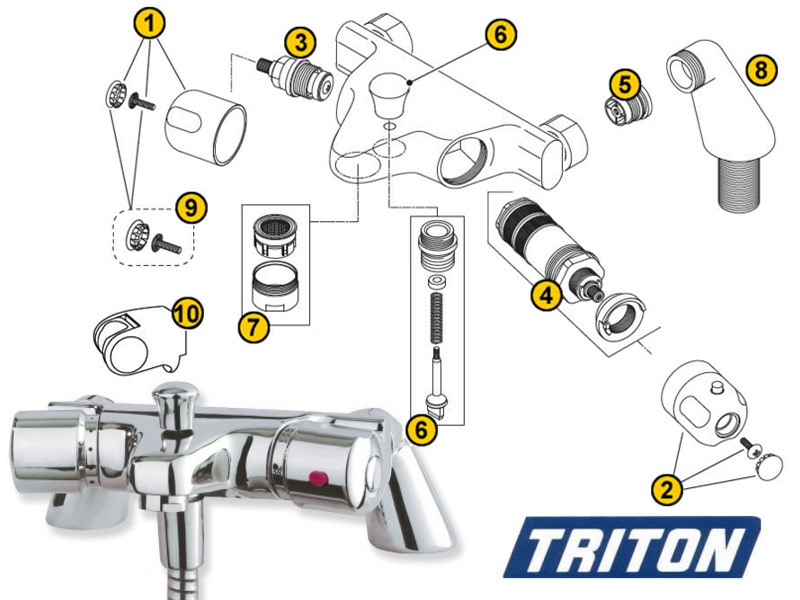 1
3
6
5
8
9
7
4
10
6
2
TRITON