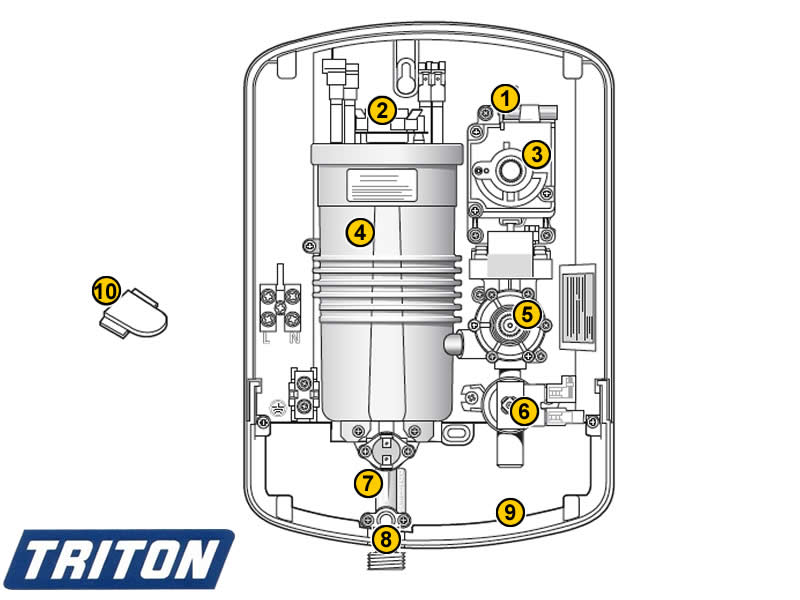 1
2
3
4
10
L N
5
6
7
9
8
TRITON