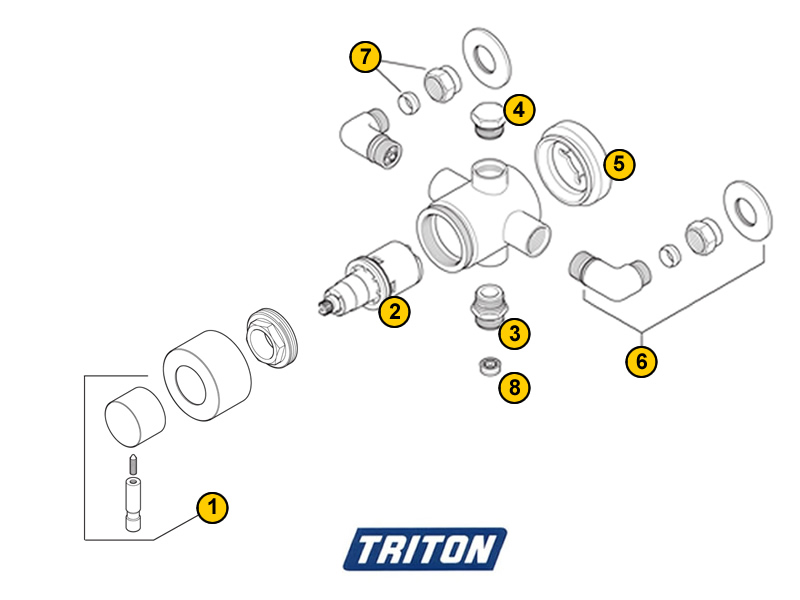 7
4
5
2
3
6
8
1
TRITON