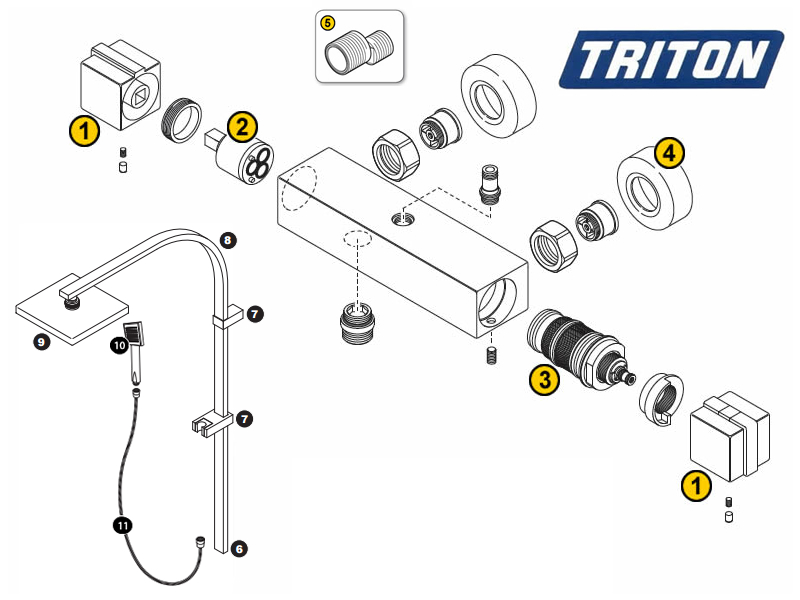 5

TRITON

1

2

4

8

7

9

10

3

7

1

11

6