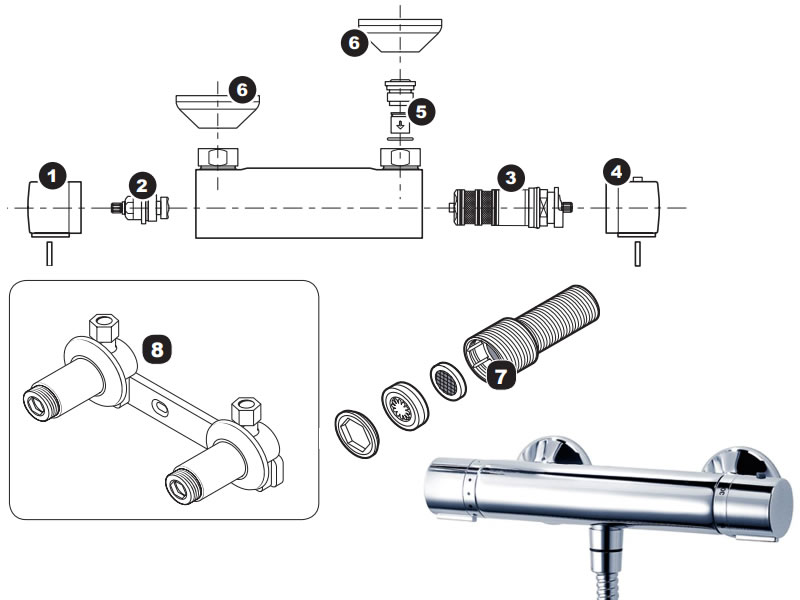 6
6
5
1
2
3
4
8
7