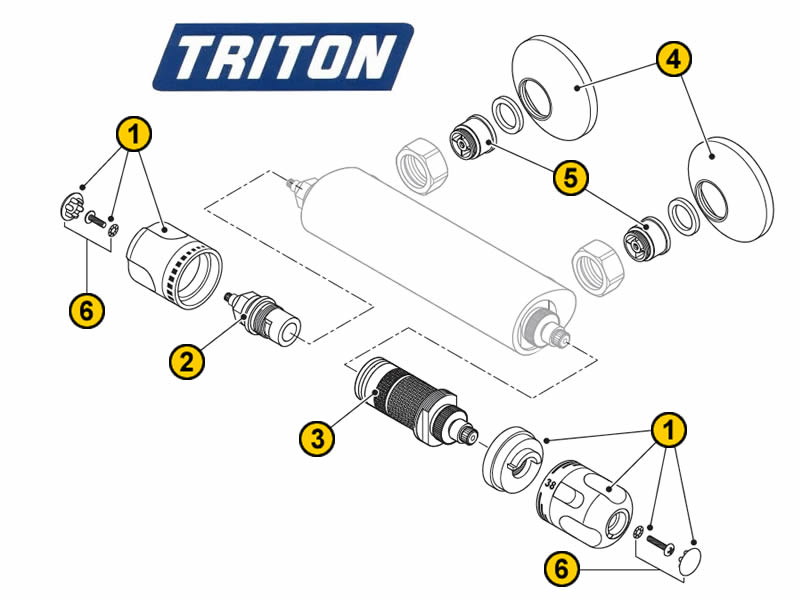 TRITON

4

1

5

6

2

3

1

38

6