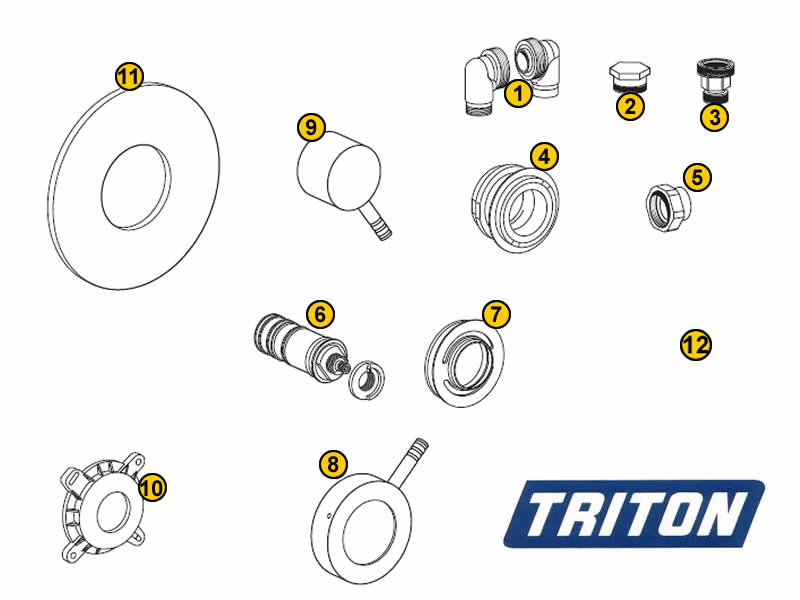 11
9
1
2
3
4
5
6
7
12
10
8
TRITON