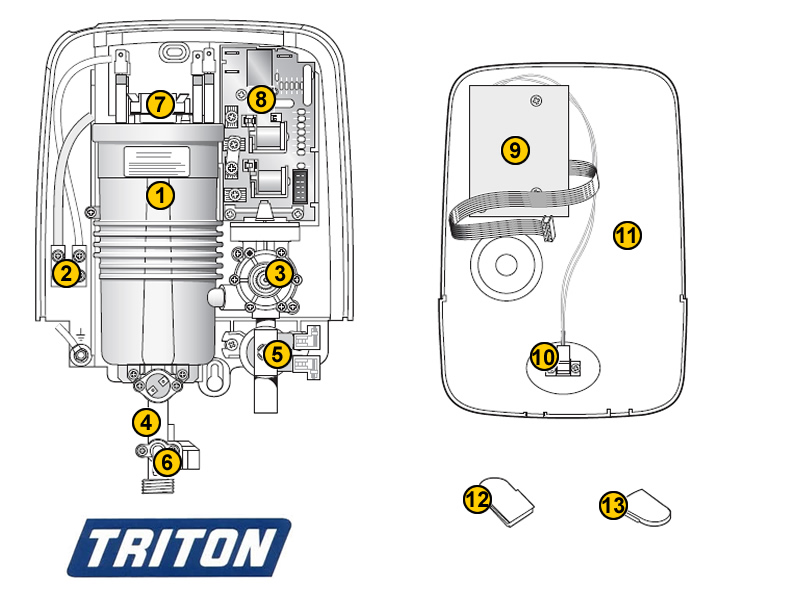 7
8
1
2
3
5
4
6
9
11
10
12
13
TRITON