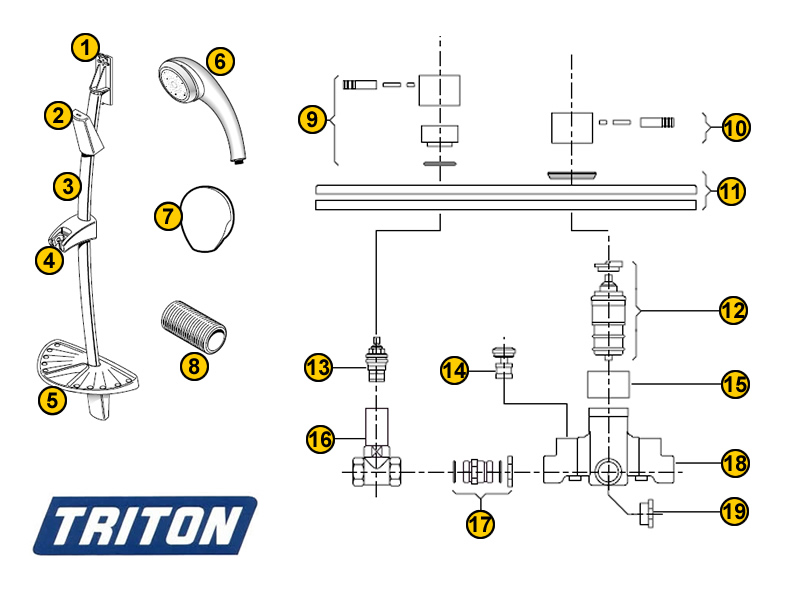 1
2
3
4
5
6
7
8
9
10
11
12
13
14
15
16
17
18
19
TRITON