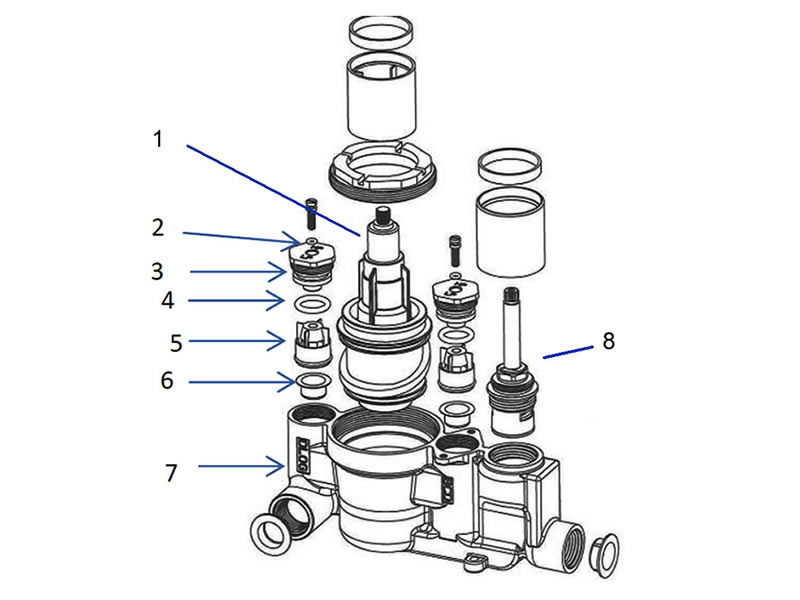 1
2
3
4
5
6
7
8