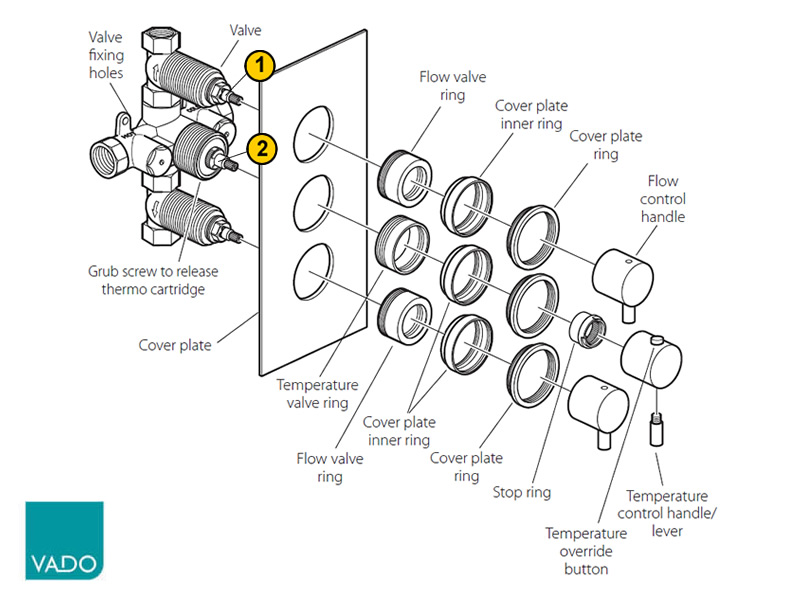 Valve fixing holes

Valve

1

2

Flow valve ring

Cover plate inner ring

Cover plate ring

Flow control handle

Grub screw to release thermo cartridge

Cover plate

Temperature valve ring

Cover plate inner ring

Flow valve ring

Cover plate ring

Stop ring

Temperature control handle/ lever

Temperature override button

VADO